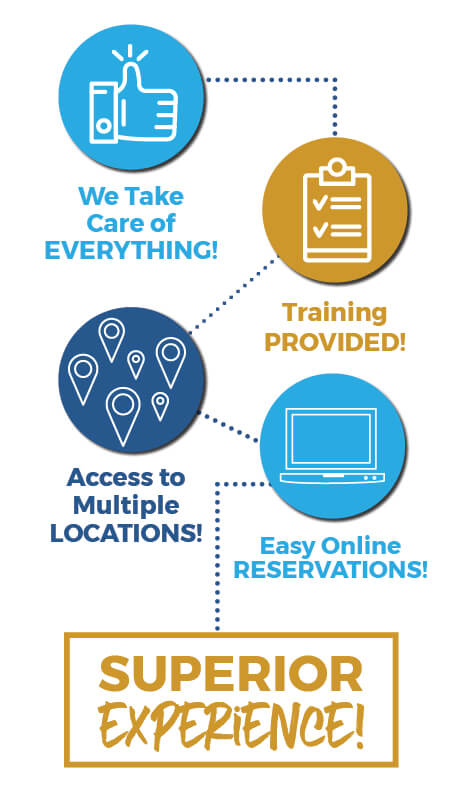 We Take Care of EVERYTHING!

Training PROVIDED!

Access to Multiple LOCATIONS!

Easy Online RESERVATIONS!

SUPERIOR EXPERiENCE!